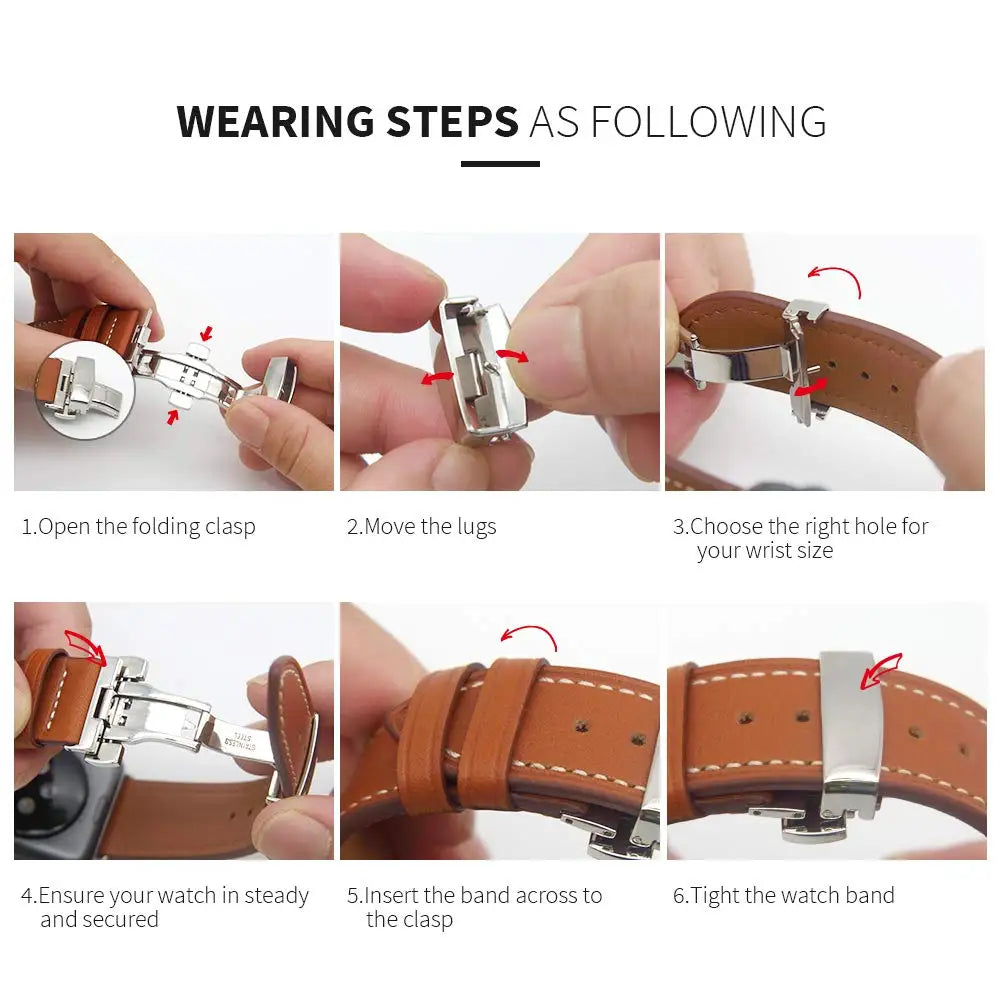 WEARING STEPS AS FOLLOWING

1.Open the folding clasp

2.Move the lugs

3.Choose the right hole for your wrist size

STAINLESS STEEL

4.Ensure your watch in steady and secured

5.Insert the band across to the clasp

6.Tight the watch band